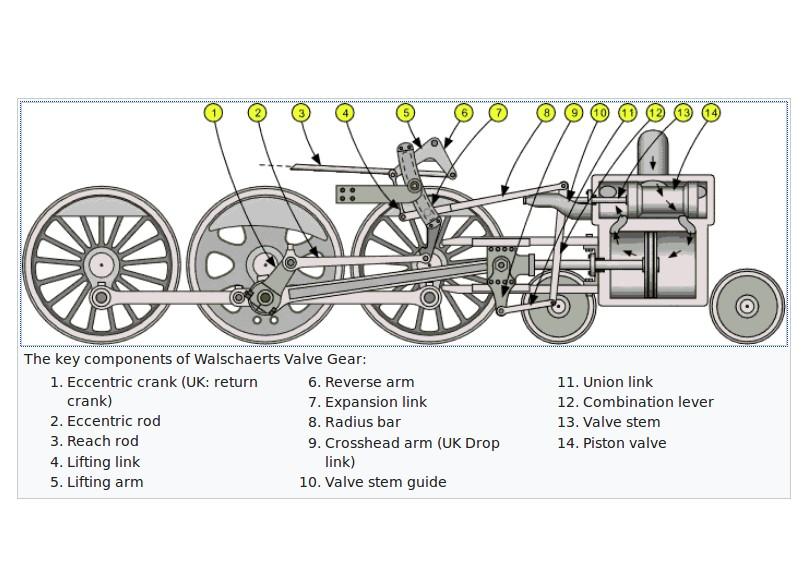 1 2 3 4 5 6 7 8 9 10 11 12 13 14

The key components of Walschaerts Valve Gear:

1. Eccentric crank (UK: return crank)
2. Eccentric rod
3. Reach rod
4. Lifting link
5. Lifting arm

6. Reverse arm
7. Expansion link
8. Radius bar
9. Crosshead arm (UK Drop link)
10. Valve stem guide

11. Union link
12. Combination lever
13. Valve stem
14. Piston valve